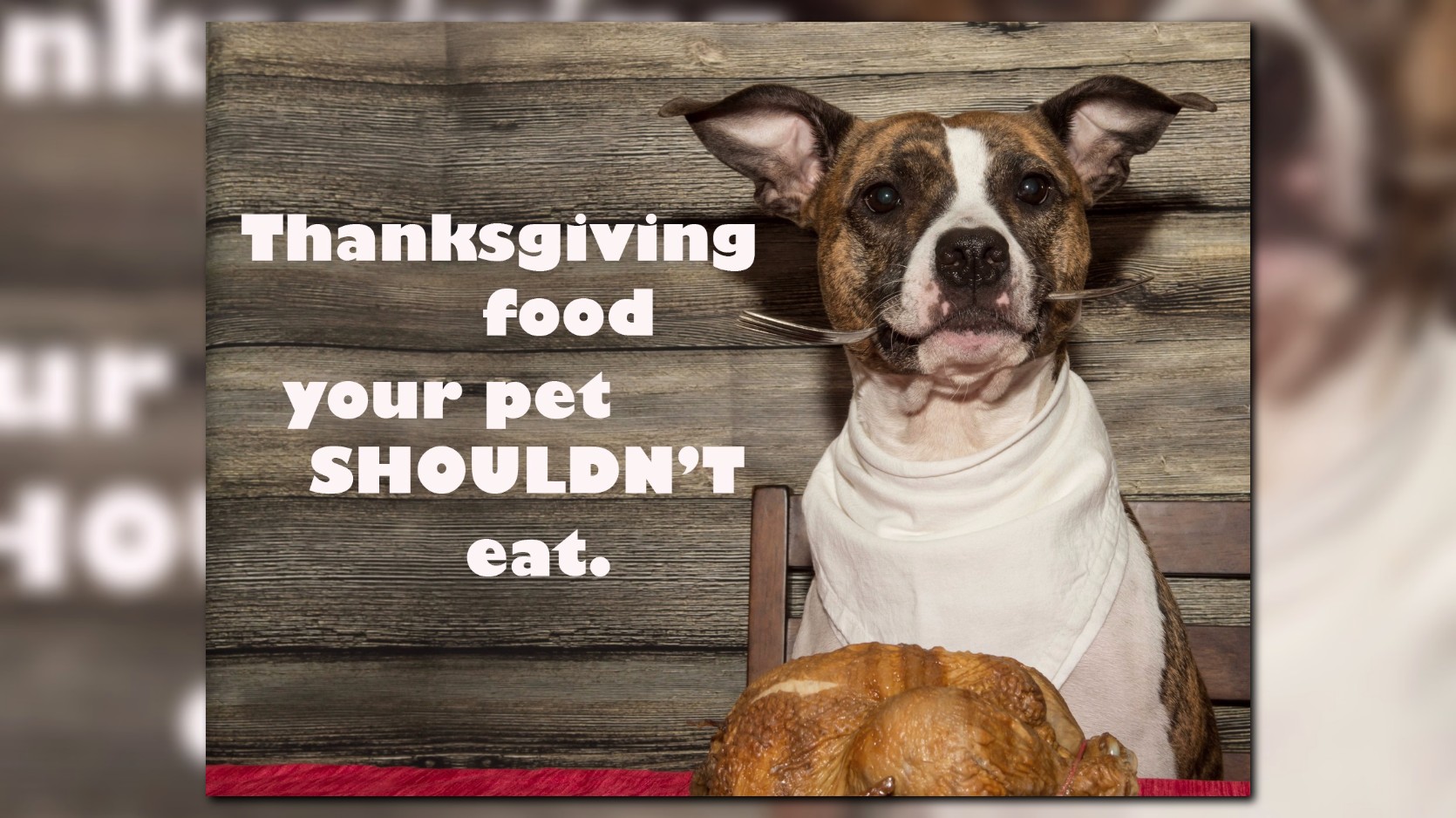 Thanksgiving food your pet SHOULDN'T eat.